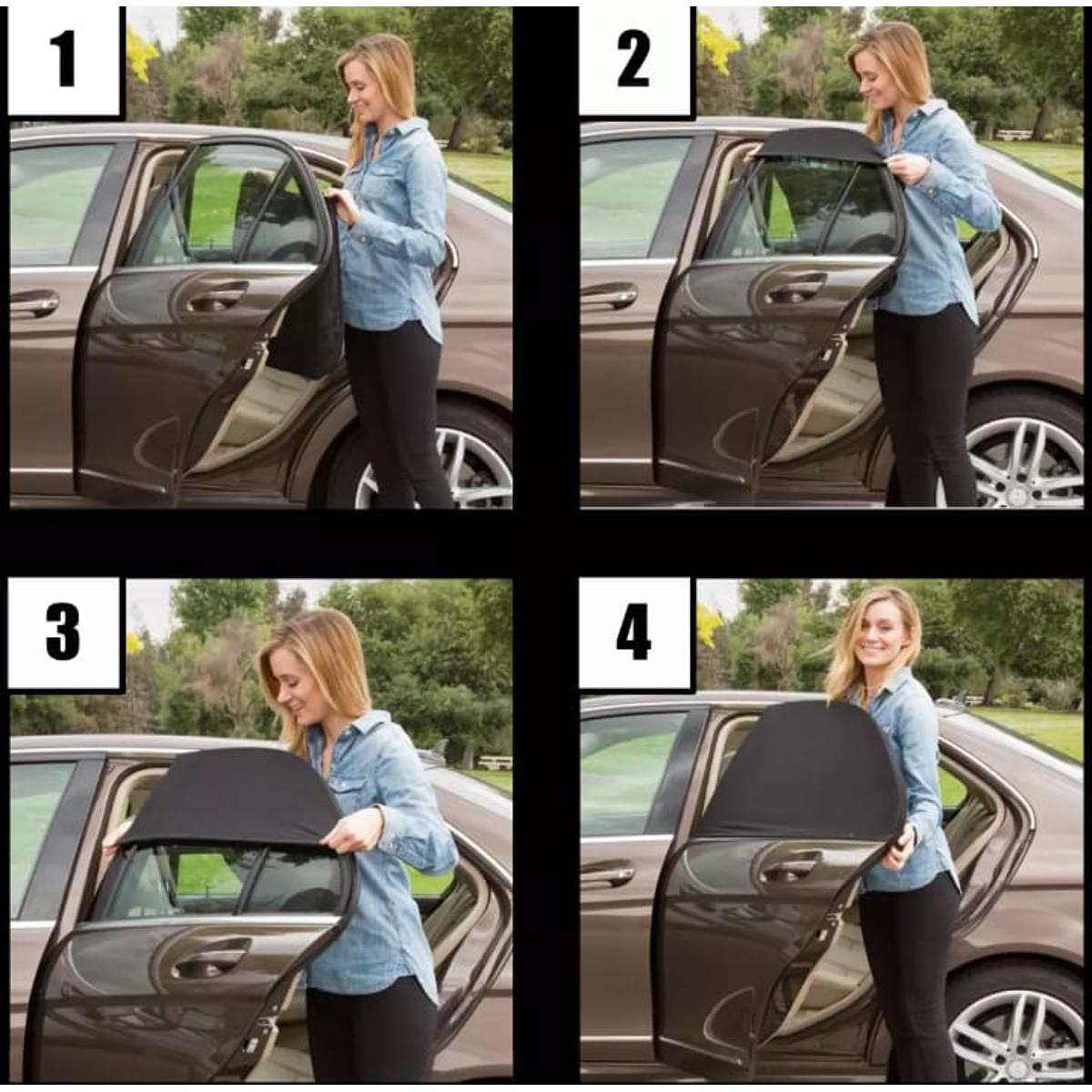 1

2

3

4